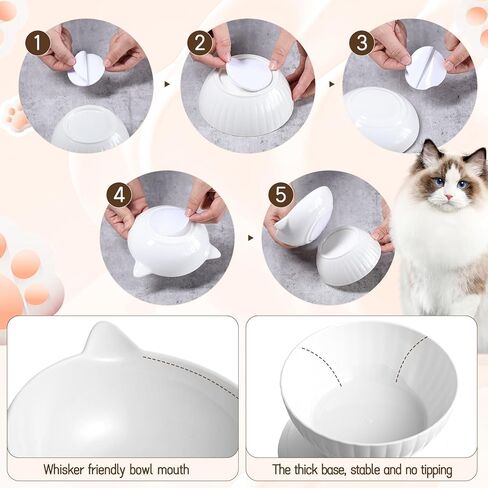 1

2

3

4

5

Whisker friendly bowl mouth

The thick base, stable and no tipping