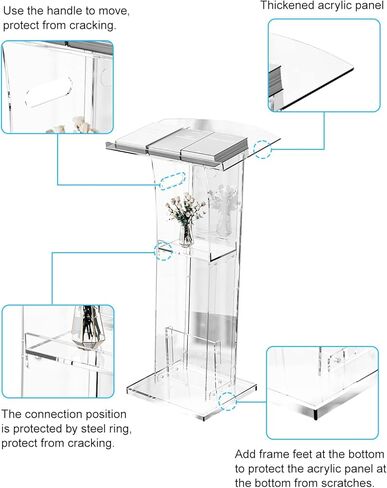 Use the handle to move, protect from cracking.

Thickened acrylic panel

The connection position is protected by steel ring, protect from cracking.

Add frame feet at the bottom to protect the acrylic panel at the bottom from scratches.