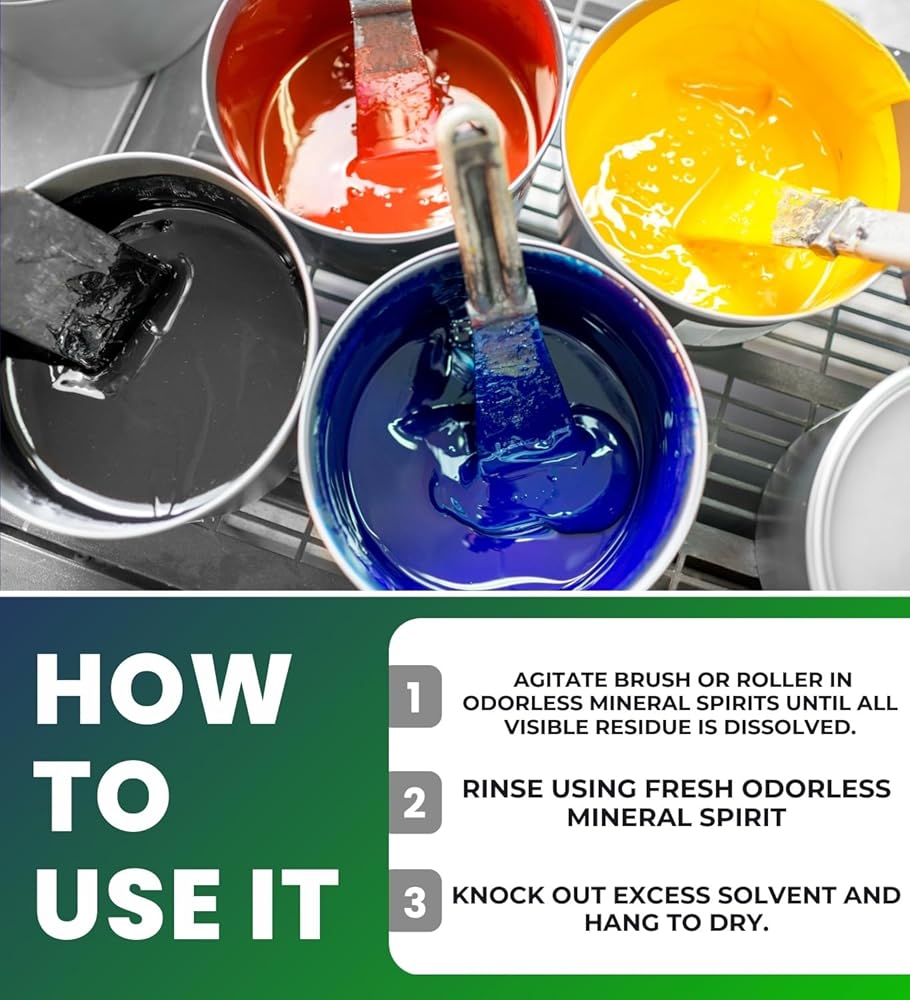 HOW TO USE IT

1 AGITATE BRUSH OR ROLLER IN ODORLESS MINERAL SPIRITS UNTIL ALL VISIBLE RESIDUE IS DISSOLVED.

2 RINSE USING FRESH ODORLESS MINERAL SPIRIT

3 KNOCK OUT EXCESS SOLVENT AND HANG TO DRY.