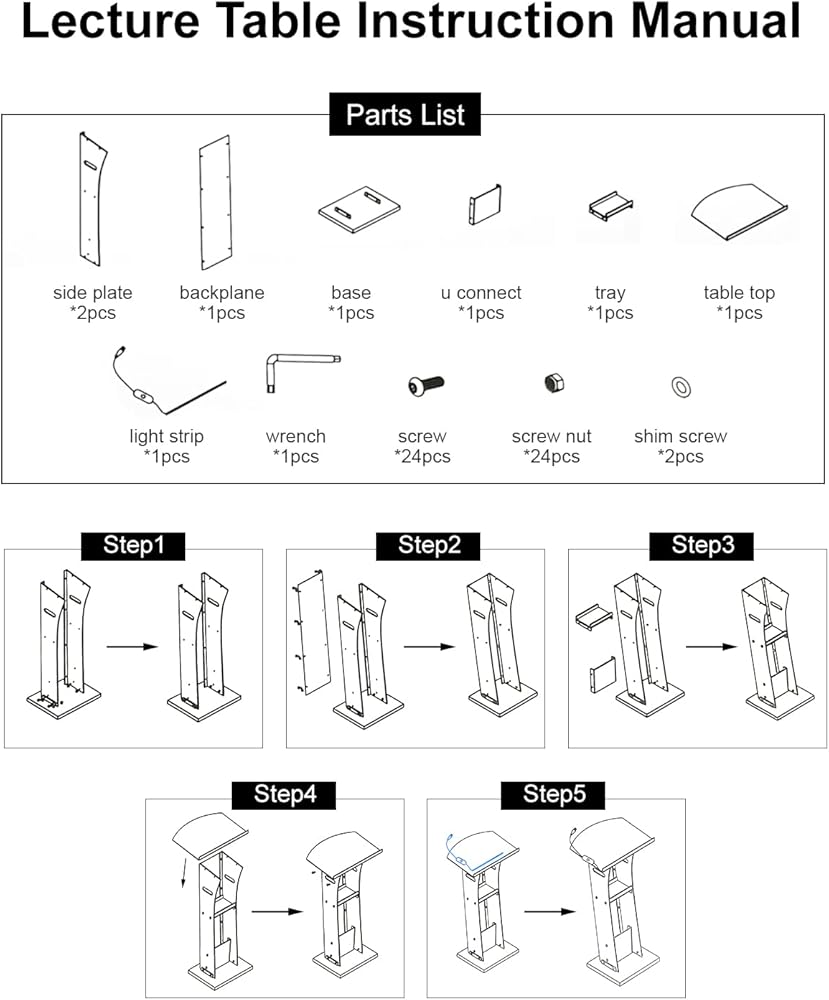 Lecture Table Instruction Manual

Parts List

side plate
*2pcs

backplane
*1pcs

base
*1pcs

u connect
*1pcs

tray
*1pcs

table top
*1pcs

light strip
*1pcs

wrench
*1pcs

screw
*24pcs

screw nut
*24pcs

shim screw
*2pcs

Step1

Step2

Step3

Step4

Step5