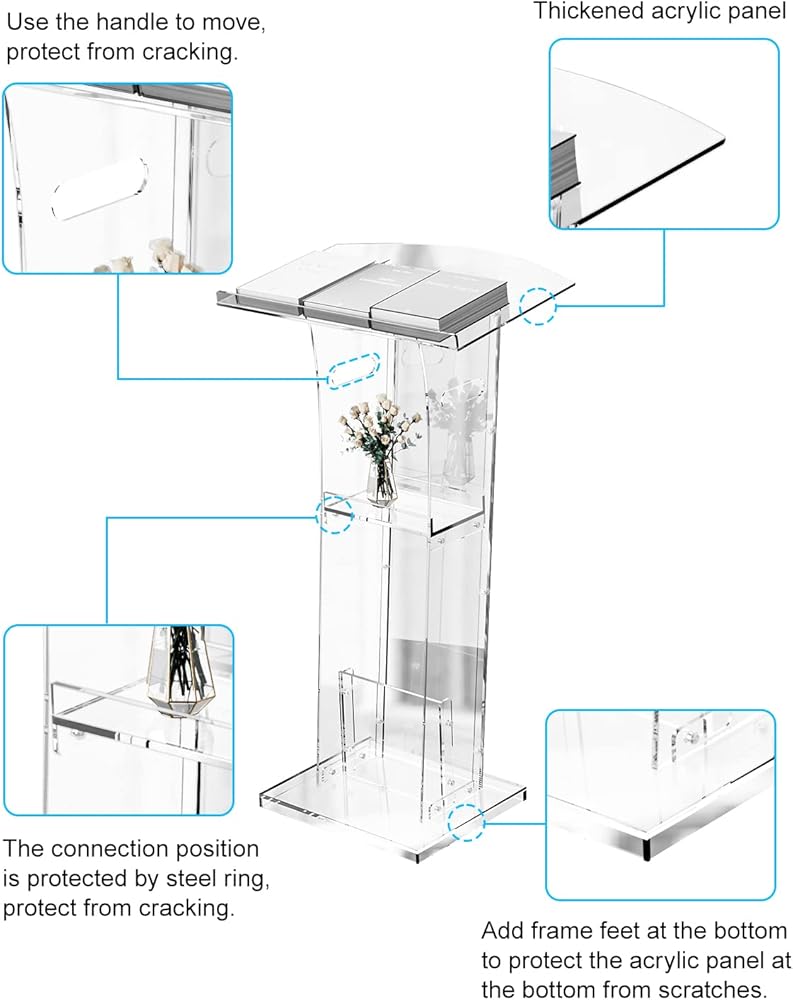 Use the handle to move, protect from cracking.

Thickened acrylic panel

The connection position is protected by steel ring, protect from cracking.

Add frame feet at the bottom to protect the acrylic panel at the bottom from scratches.