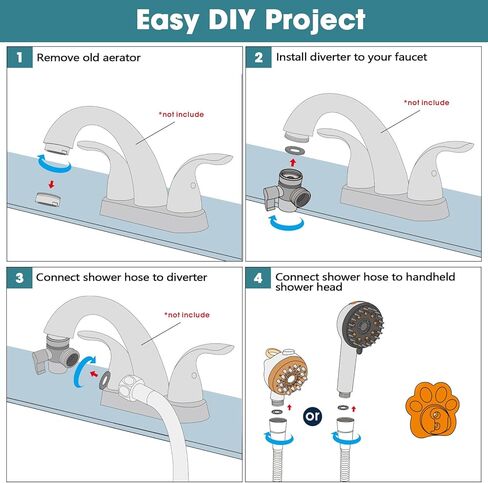 Easy DIY Project

1 Remove old aerator

*not include

2 Install diverter to your faucet

*not include

3 Connect shower hose to diverter

*not include

4 Connect shower hose to handheld shower head

or