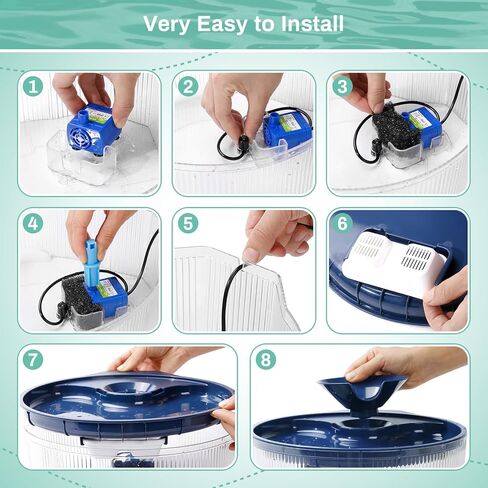 Very Easy to Install

1

2

3

4

5

6

7

8