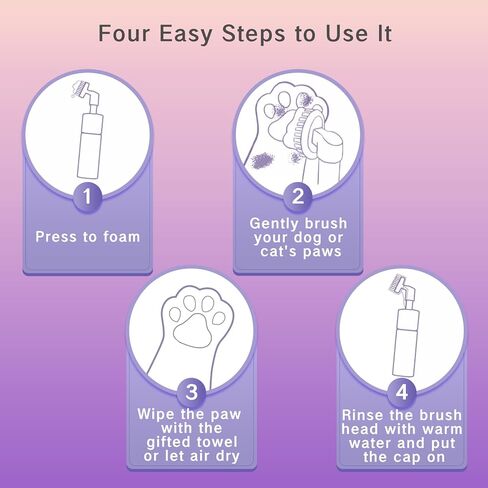 Four Easy Steps to Use It

1

Press to foam

2

Gently brush your dog or cat's paws

3

Wipe the paw with the gifted towel or let air dry

4

Rinse the brush head with warm water and put the cap on