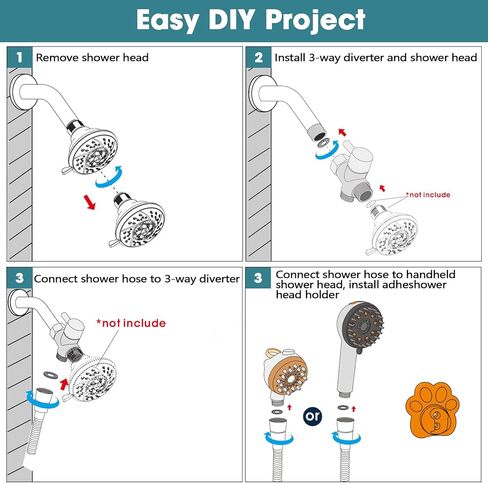 Easy DIY Project

1 Remove shower head

2 Install 3-way diverter and shower head

*not include

3 Connect shower hose to 3-way diverter

*not include

3 Connect shower hose to handheld shower head, install adheshower head holder

or