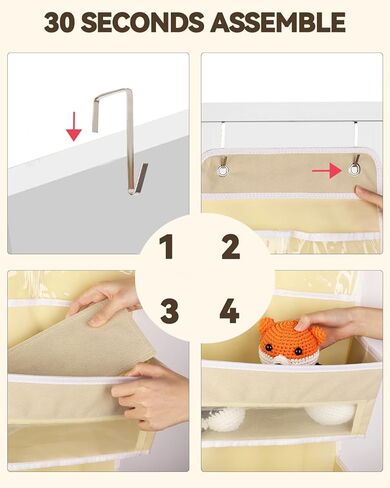 30 SECONDS ASSEMBLE

1

2

3

4