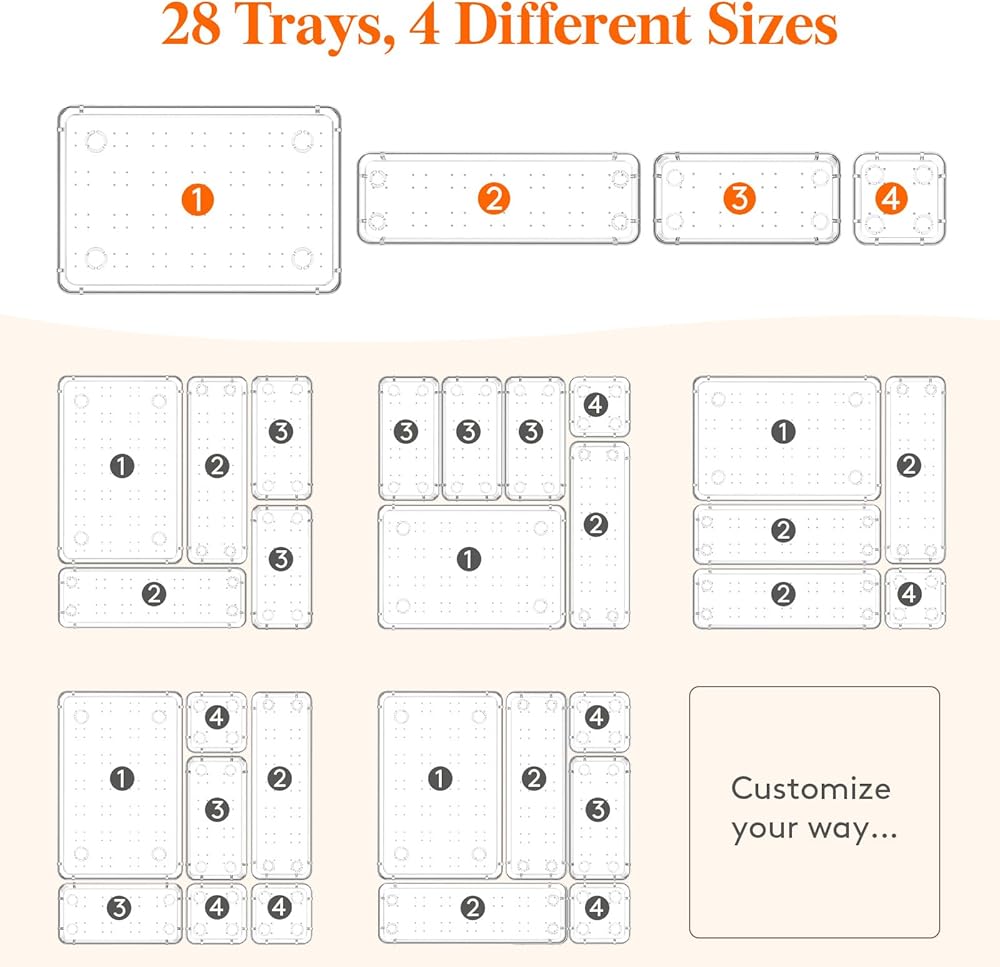 28 Trays, 4 Different Sizes

1
2
3
4

1
2
3
3
2

3
3
3
4
1
2

1
2
2
2
4

1
4
2
3
3
4
4

1
2
4
3
2
4

Customize your way...