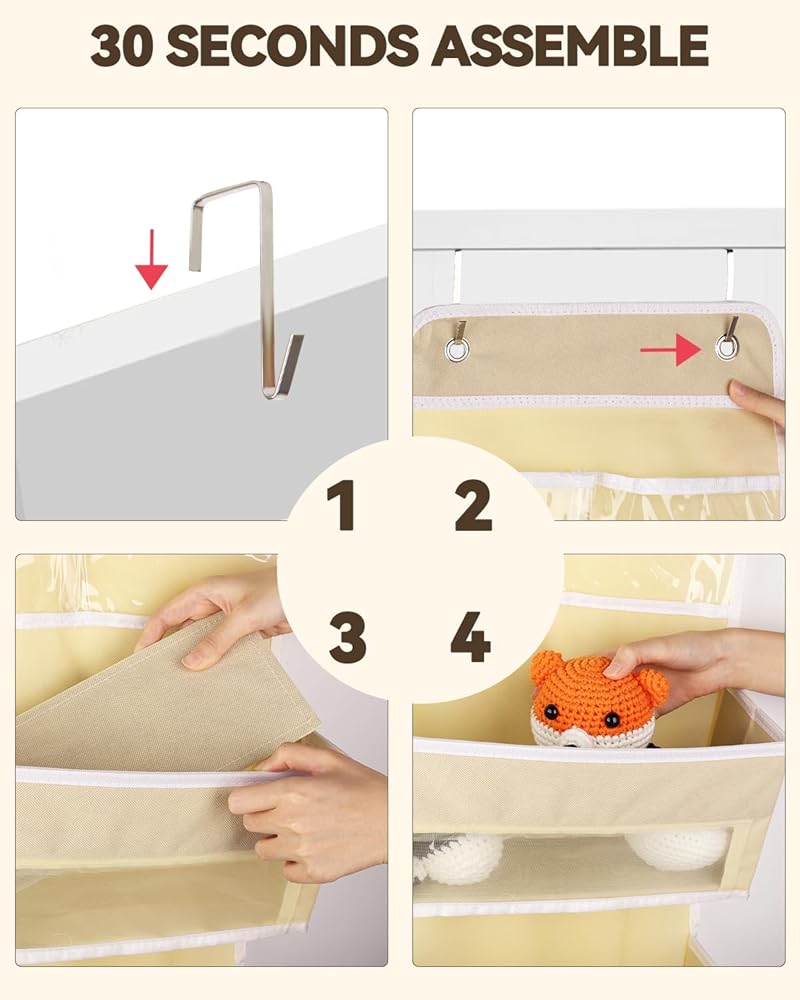 30 SECONDS ASSEMBLE

1
2
3
4