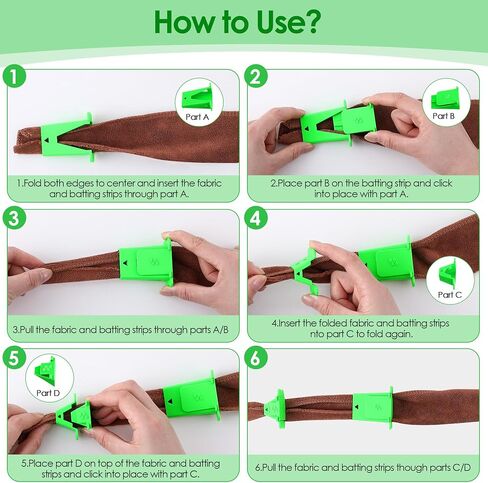 How to Use?

1

Part A

1.Fold both edges to center and insert the fabric and batting strips through part A.

2

Part B

2.Place part B on the batting strip and click into place with part A.

3

3.Pull the fabric and batting strips through parts A/B

4

Part C

4.Insert the folded fabric and batting strips nto part C to fold again.

5

Part D

5.Place part D on top of the fabric and batting strips and click into place with part C.

6

6.Pull the fabric and batting strips though parts C/D