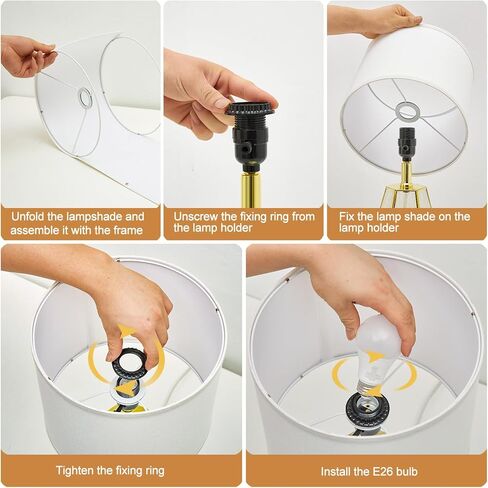 Unfold the lampshade and assemble it with the frame

Unscrew the fixing ring from the lamp holder

Fix the lamp shade on the lamp holder

Tighten the fixing ring

Install the E26 bulb