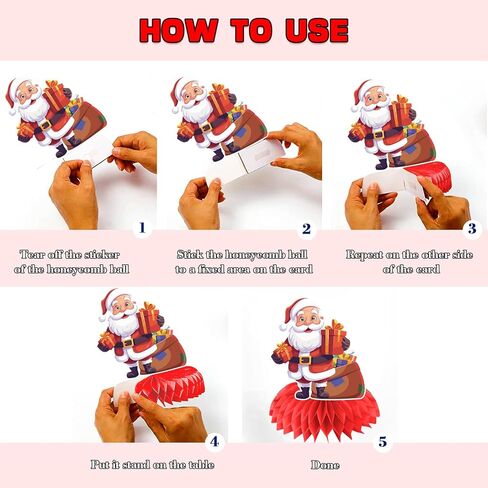 HOW TO USE

1
Tear off the sticker of the honeycomb ball

2
Stick the honeycomb ball to a fixed area on the card

3
Repeat on the other side of the card

4
Put it stand on the table

5
Done