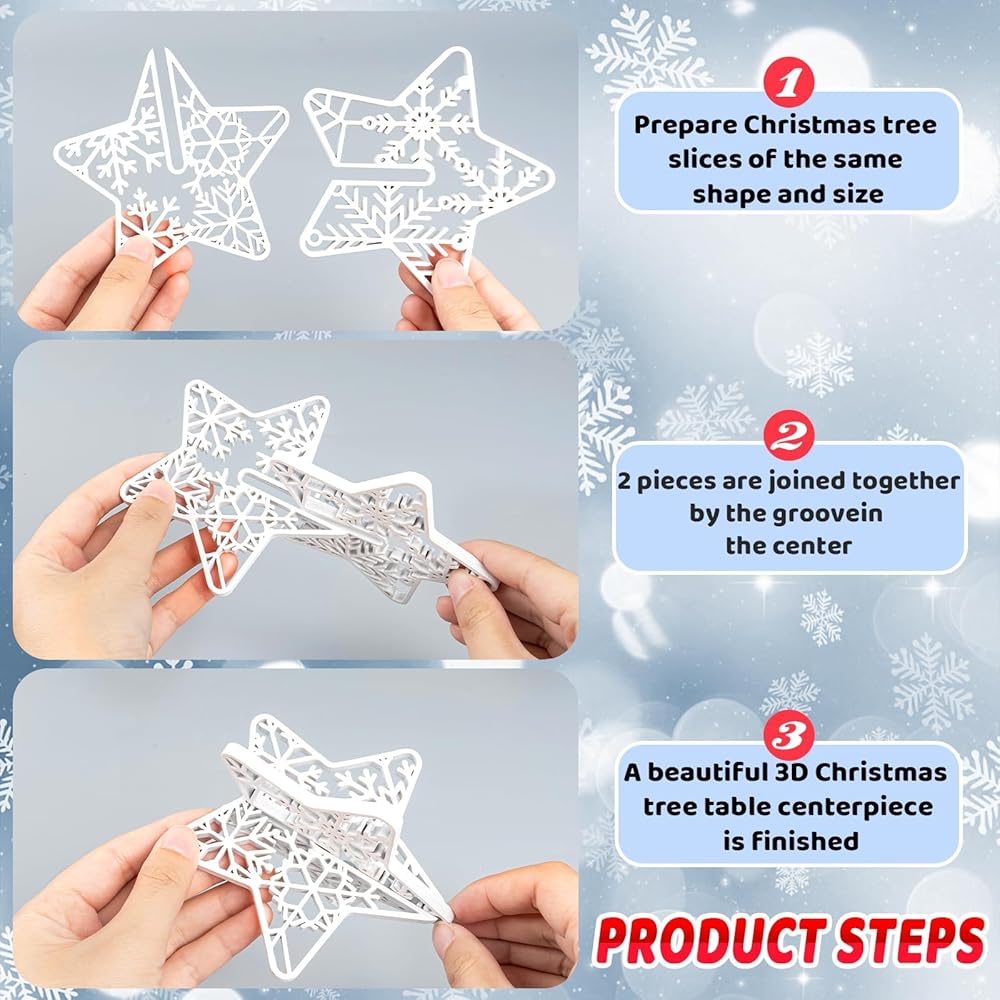 1

Prepare Christmas tree slices of the same shape and size

2

2 pieces are joined together by the groovein the center

3

A beautiful 3D Christmas tree table centerpiece is finished

PRODUCT STEPS