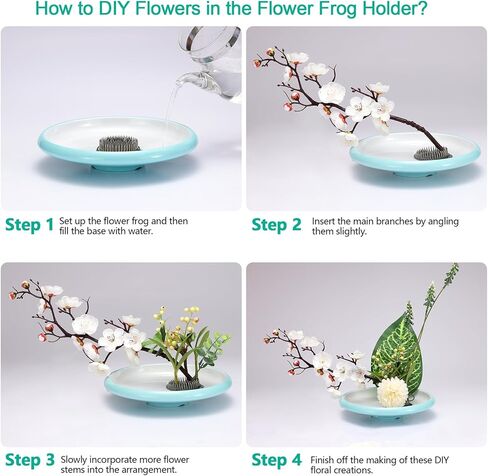 How to DIY Flowers in the Flower Frog Holder?

Step 1 Set up the flower frog and then fill the base with water.

Step 2 Insert the main branches by angling them slightly.

Step 3 Slowly incorporate more flower stems into the arrangement.

Step 4 Finish off the making of these DIY floral creations.