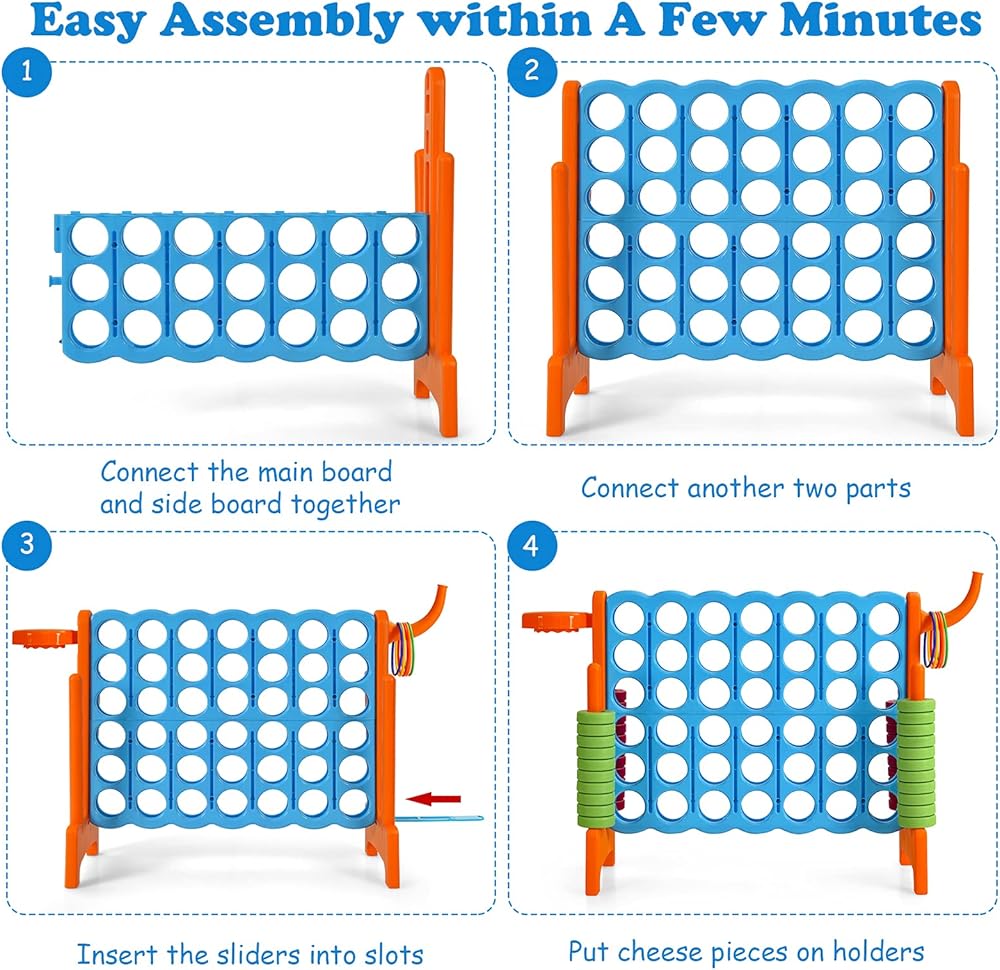 Easy Assembly within A Few Minutes

1

Connect the main board and side board together

2

Connect another two parts

3

Insert the sliders into slots

4

Put cheese pieces on holders