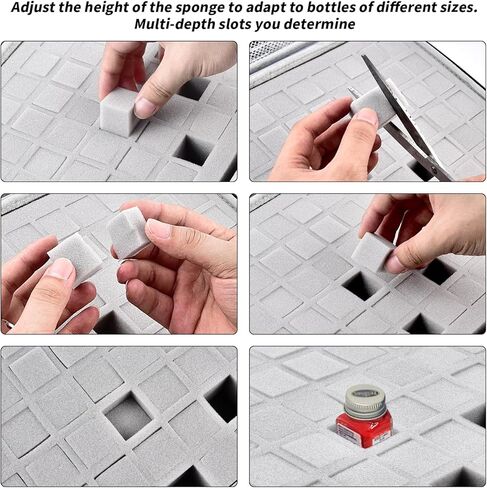 Adjust the height of the sponge to adapt to bottles of different sizes.
Multi-depth slots you determine