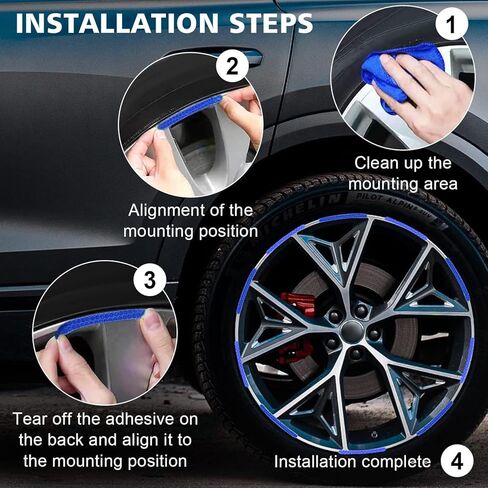 INSTALLATION STEPS

1

Clean up the mounting area

2

Alignment of the mounting position

MICHELIN

PILOT ALPIN 5 SUV

3

Tear off the adhesive on the back and align it to the mounting position

Installation complete

4