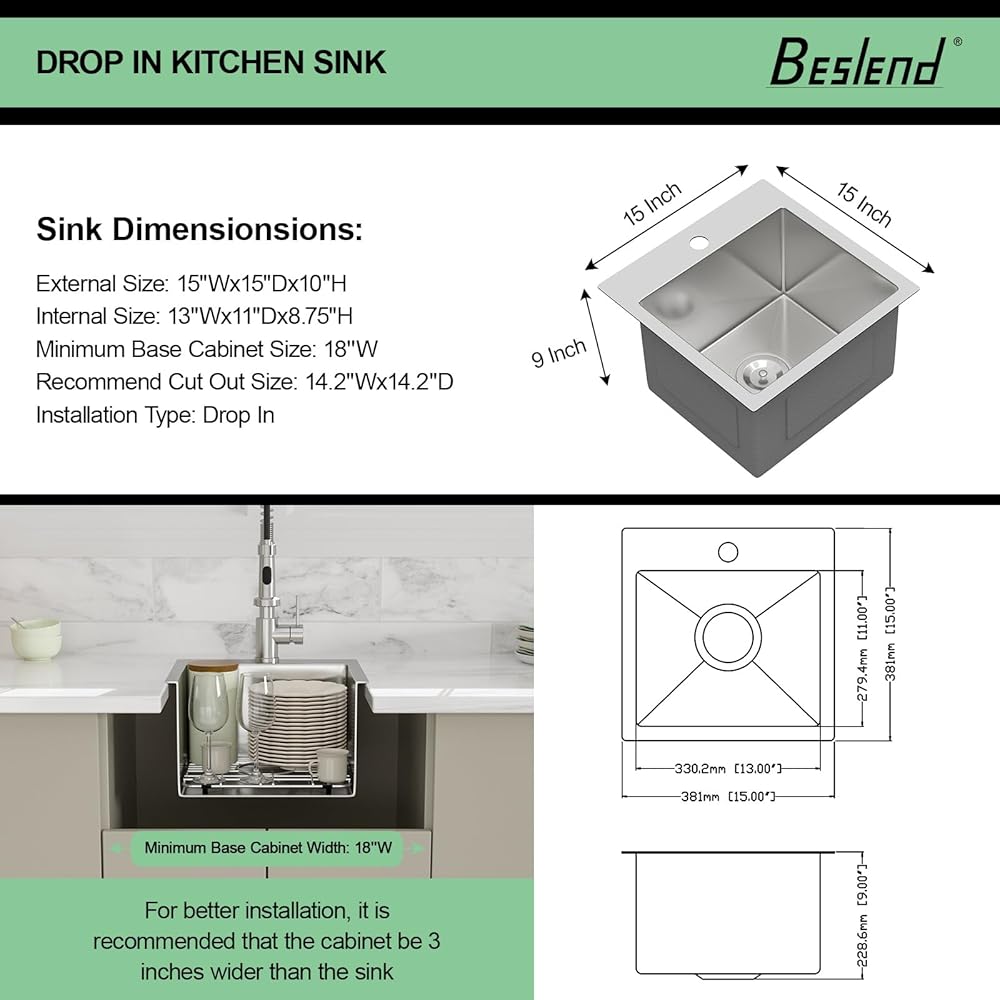 DROP IN KITCHEN SINK

Beslend®

Sink Dimensionsions:

External Size: 15"Wx15"Dx10"H
Internal Size: 13"Wx11"Dx8.75"H
Minimum Base Cabinet Size: 18"W
Recommend Cut Out Size: 14.2"Wx14.2"D
Installation Type: Drop In

15 Inch

15 Inch

9 Inch

Minimum Base Cabinet Width: 18"W

For better installation, it is recommended that the cabinet be 3 inches wider than the sink

279.4mm [11.00"]

381mm [15.00"]

330.2mm [13.00"]

381mm [15.00"]

228.6mm [9.00"]