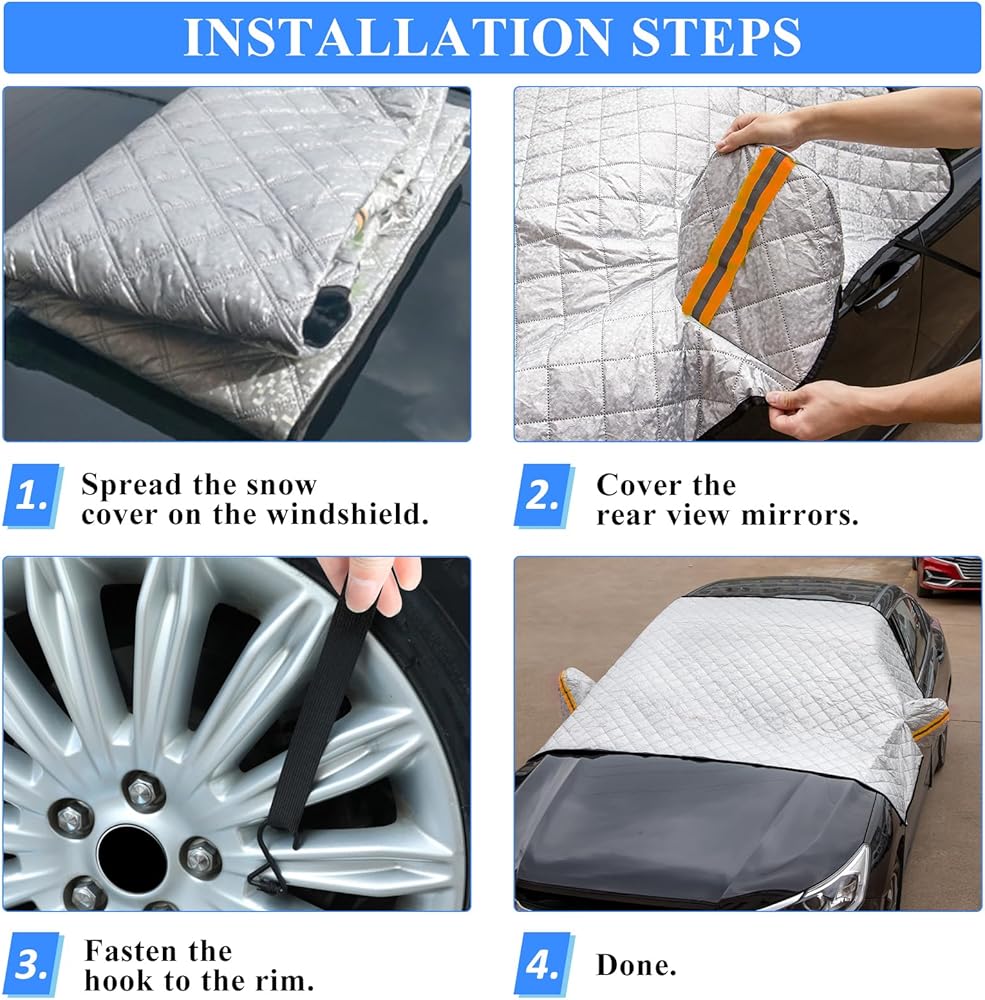 INSTALLATION STEPS

1. Spread the snow cover on the windshield.

2. Cover the rear view mirrors.

3. Fasten the hook to the rim.

4. Done.