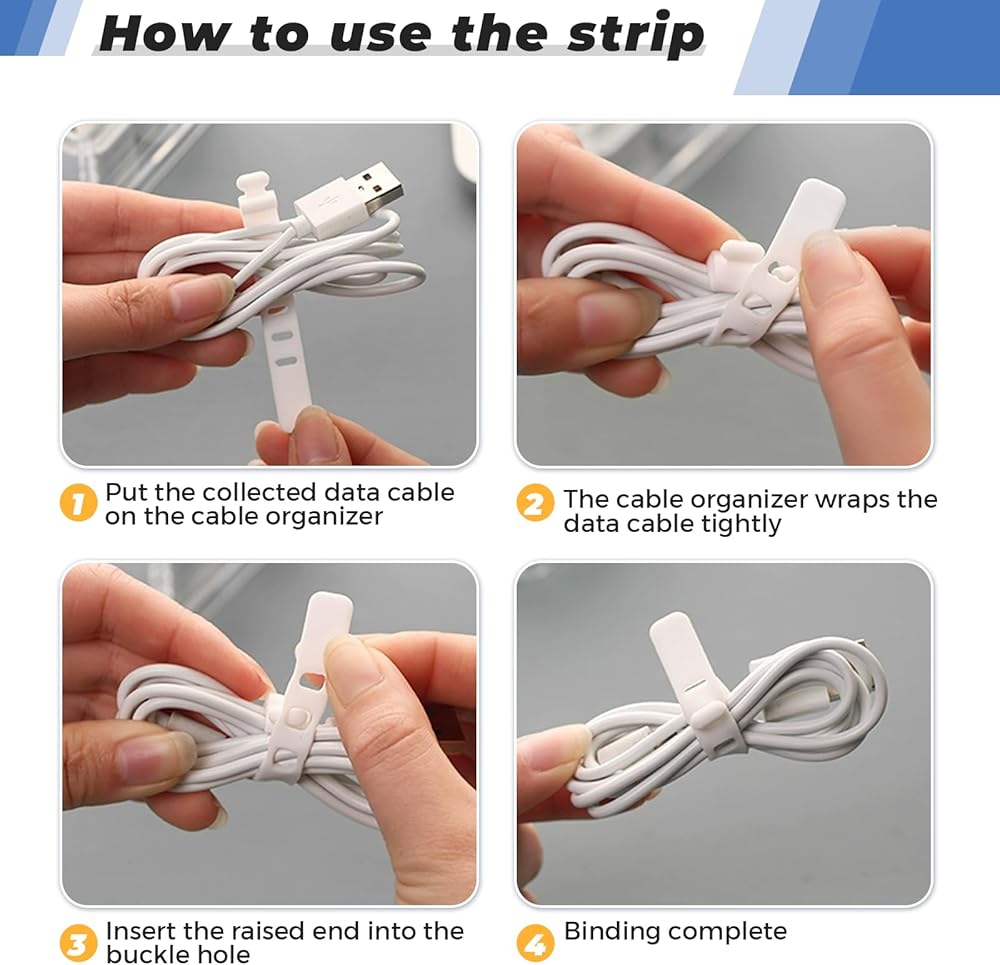 How to use the strip

1 Put the collected data cable on the cable organizer

2 The cable organizer wraps the data cable tightly

3 Insert the raised end into the buckle hole

4 Binding complete