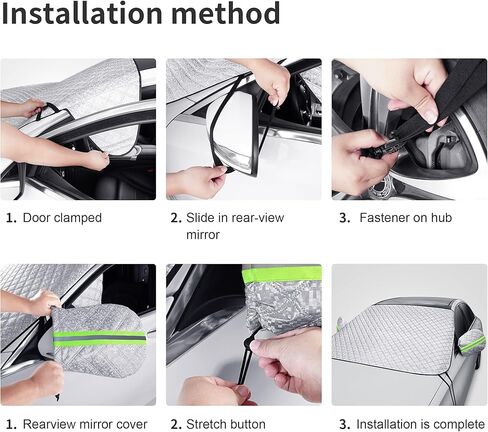 Installation method

1. Door clamped

2. Slide in rear-view mirror

3. Fastener on hub

1. Rearview mirror cover

2. Stretch button

3. Installation is complete