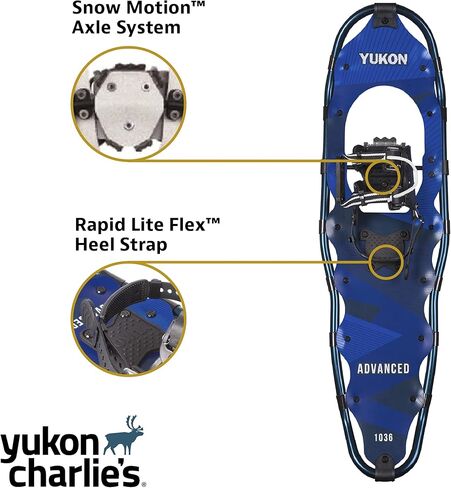 Snow Motion™
Axle System

Rapid Lite Flex™
Heel Strap

YUKON

ADVANCED

1036

yukon
charlie's