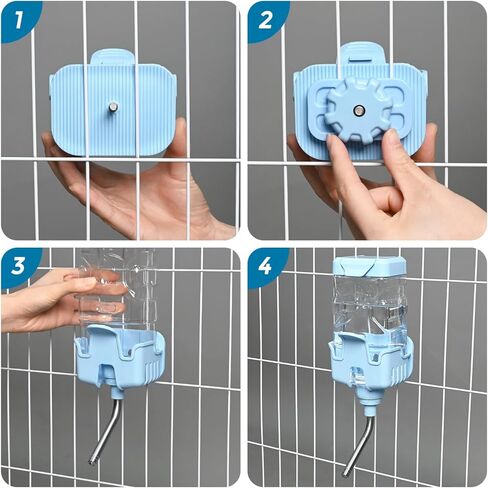 1

2

3

4