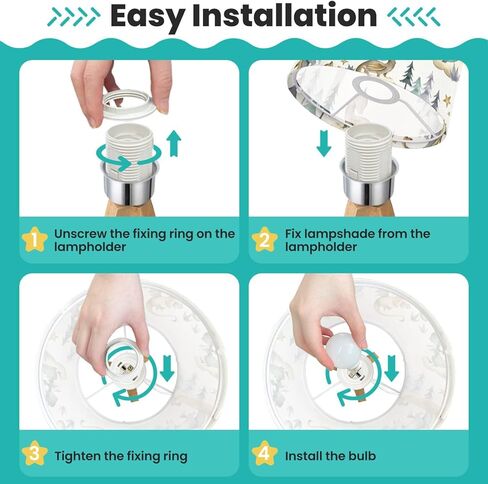 Easy Installation

1 Unscrew the fixing ring on the lampholder

2 Fix lampshade from the lampholder

3 Tighten the fixing ring

4 Install the bulb