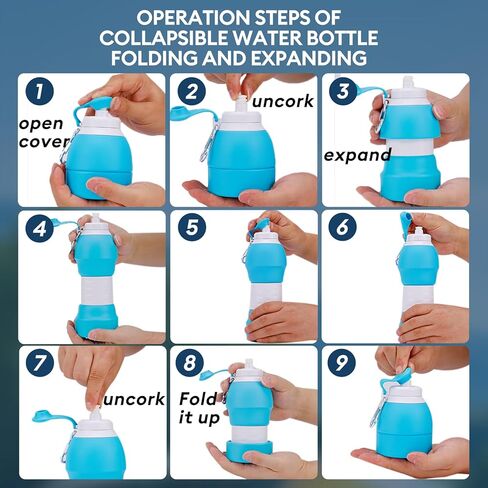 OPERATION STEPS OF COLLAPSIBLE WATER BOTTLE FOLDING AND EXPANDING

1
open cover

2
uncork

3
expand

4

5

6

7
uncork

8
Fold it up

9