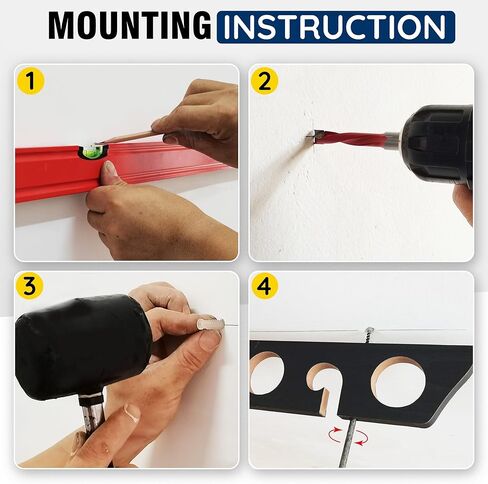 MOUNTING INSTRUCTION

1

2

3

4