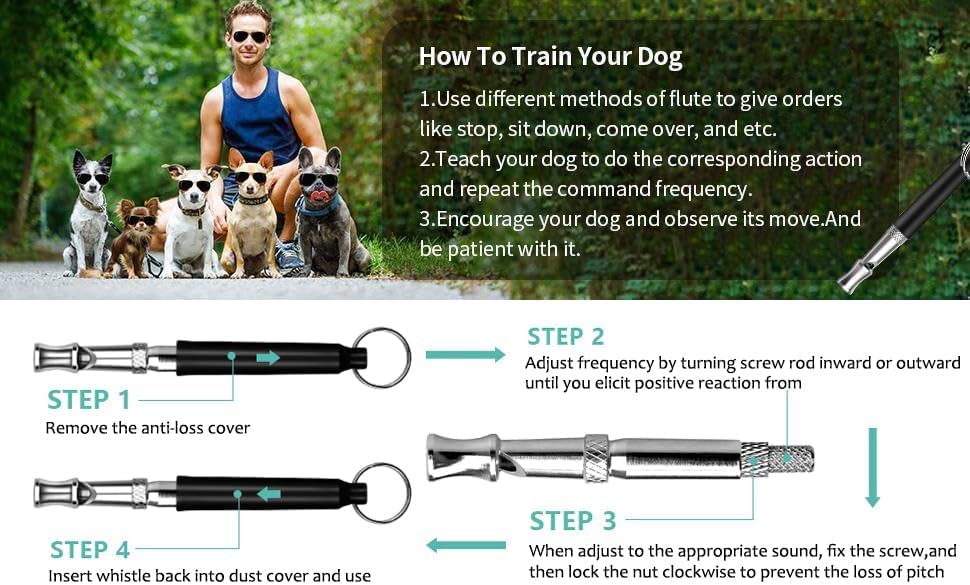 How To Train Your Dog

1.Use different methods of flute to give orders like stop, sit down, come over, and etc.
2.Teach your dog to do the corresponding action and repeat the command frequency.
3.Encourage your dog and observe its move.And be patient with it.

STEP 1
Remove the anti-loss cover

STEP 2
Adjust frequency by turning screw rod inward or outward until you elicit positive reaction from

STEP 3
When adjust to the appropriate sound, fix the screw,and then lock the nut clockwise to prevent the loss of pitch

STEP 4
Insert whistle back into dust cover and use