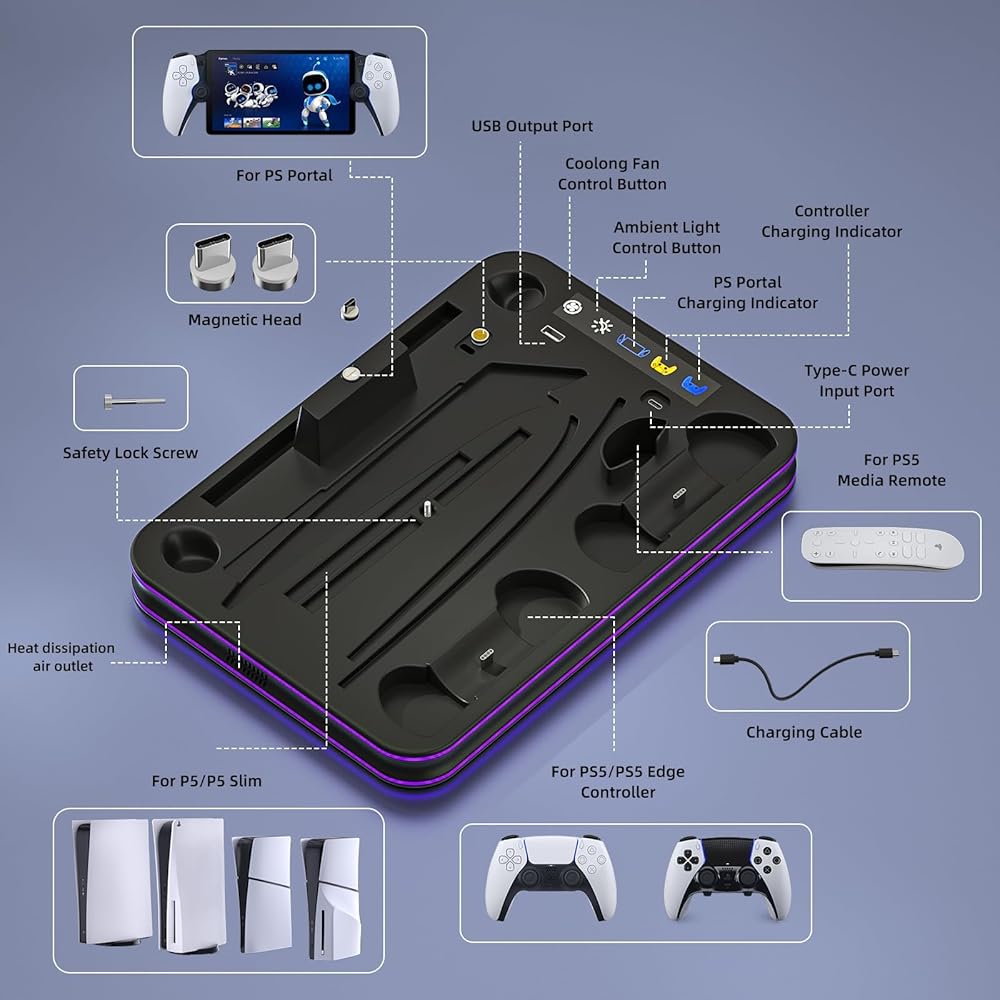 For PS Portal

USB Output Port

Coolong Fan Control Button

Ambient Light Control Button

Controller Charging Indicator

PS Portal Charging Indicator

Magnetic Head

Type-C Power Input Port

Safety Lock Screw

For PS5 Media Remote

Heat dissipation air outlet

Charging Cable

For P5/P5 Slim

For PS5/PS5 Edge Controller