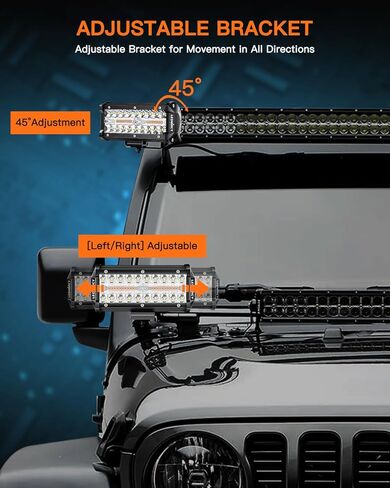 ADJUSTABLE BRACKET

Adjustable Bracket for Movement in All Directions

45°

45°Adjustment

[Left/Right] Adjustable