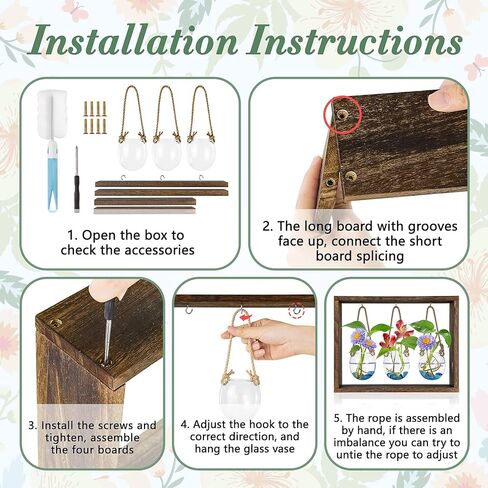 Installation Instructions

1. Open the box to check the accessories

2. The long board with grooves face up, connect the short board splicing

3. Install the screws and tighten, assemble the four boards

4. Adjust the hook to the correct direction, and hang the glass vase

5. The rope is assembled by hand, if there is an imbalance you can try to untie the rope to adjust