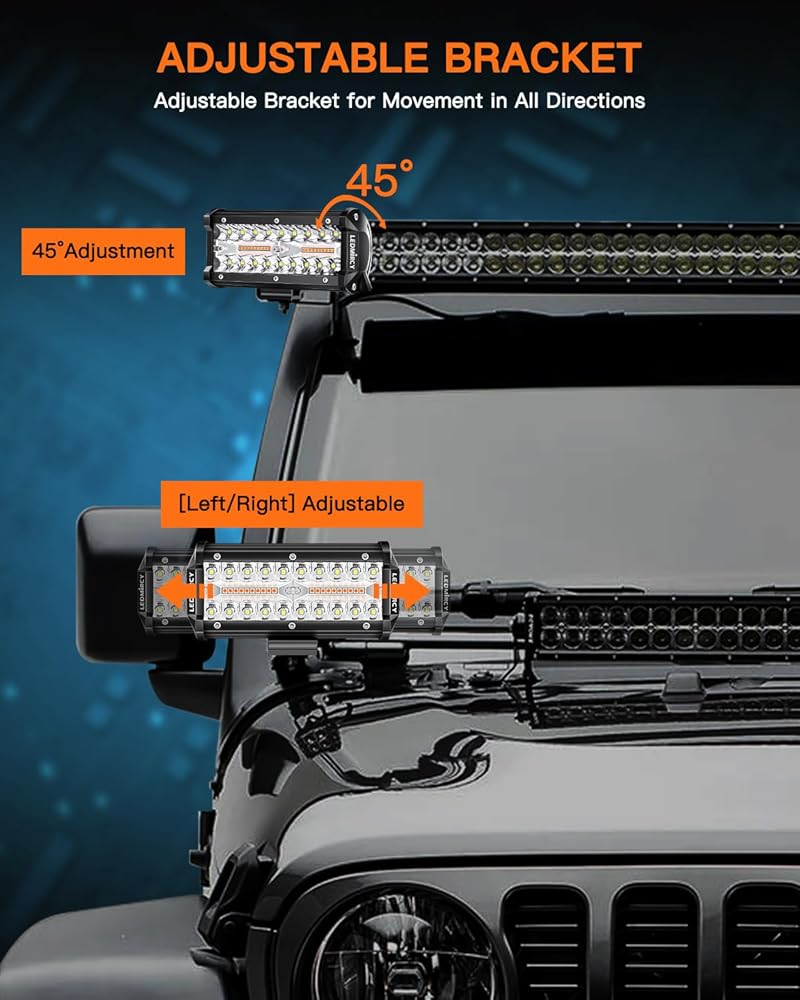 ADJUSTABLE BRACKET
Adjustable Bracket for Movement in All Directions

45°

45°Adjustment

LEDMIRCY

[Left/Right] Adjustable

LEDMIRCY

LEDMIRCY