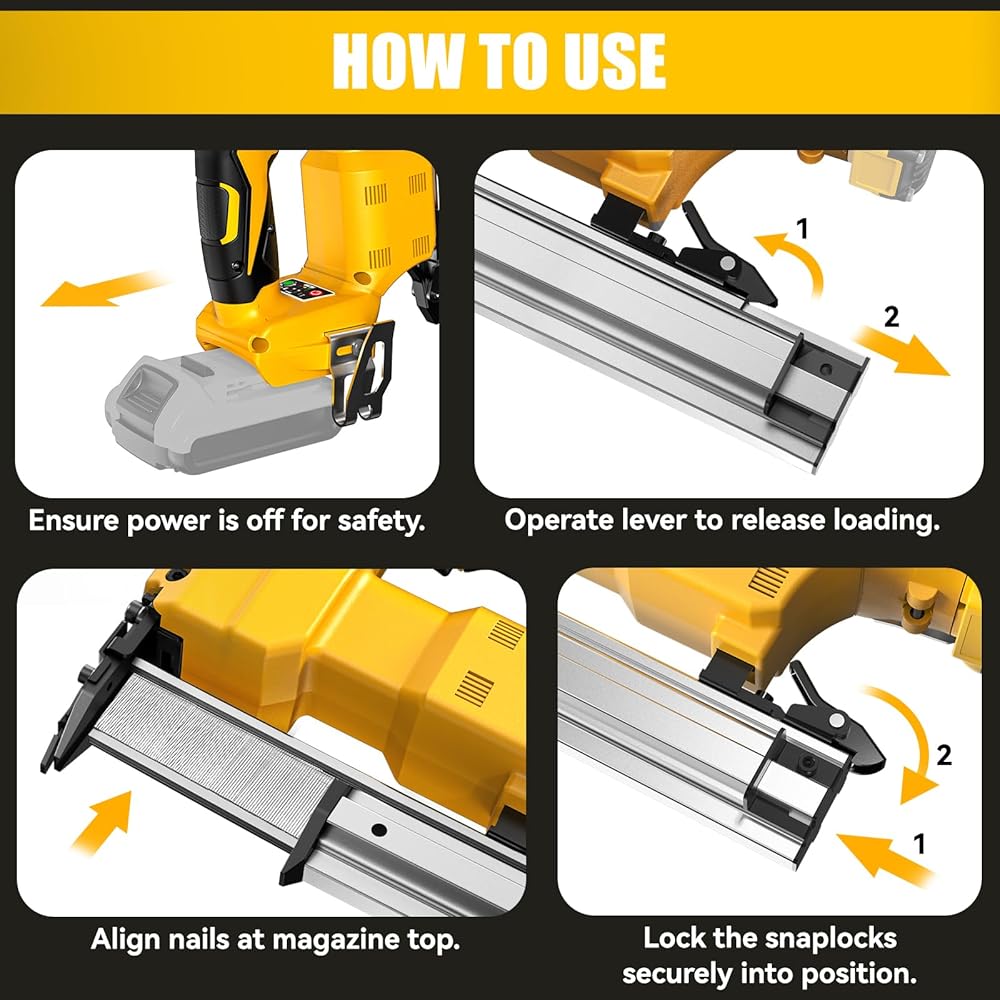 HOW TO USE

Ensure power is off for safety.

1

2

Operate lever to release loading.

Align nails at magazine top.

2

1

Lock the snaplocks securely into position.