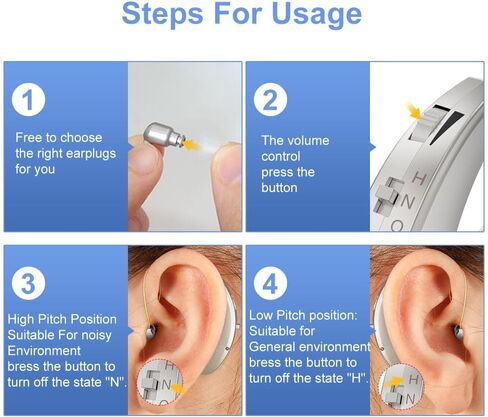 Steps For Usage

1

Free to choose the right earplugs for you

2

The volume control press the button

H
N
O

3

High Pitch Position Suitable For noisy Environment bress the button to turn off the state "N".

H
N

4

Low Pitch position: Suitable for General environment bress the button to turn off the state "H".

H
N