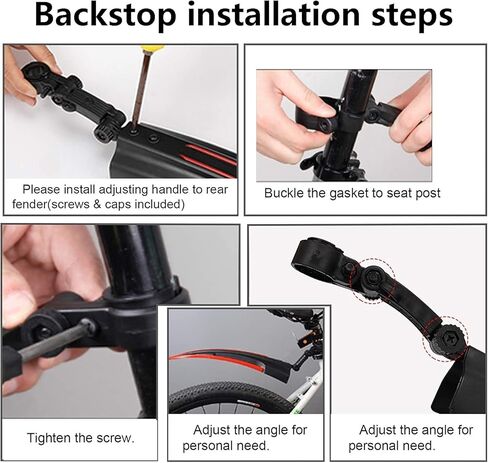 Backstop installation steps

Please install adjusting handle to rear fender(screws & caps included)

Buckle the gasket to seat post

Tighten the screw.

Adjust the angle for personal need.

Adjust the angle for personal need.