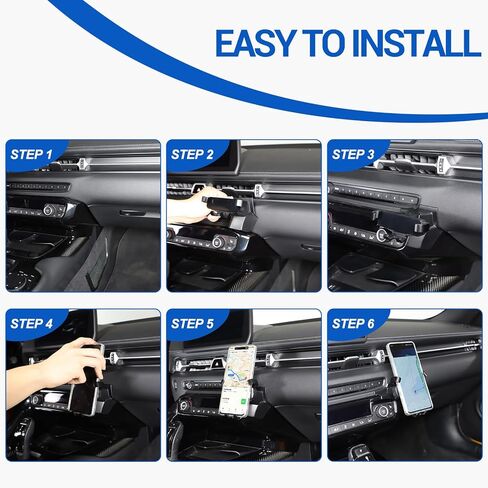 EASY TO INSTALL

STEP 1

STEP 2

STEP 3

STEP 4

STEP 5

STEP 6