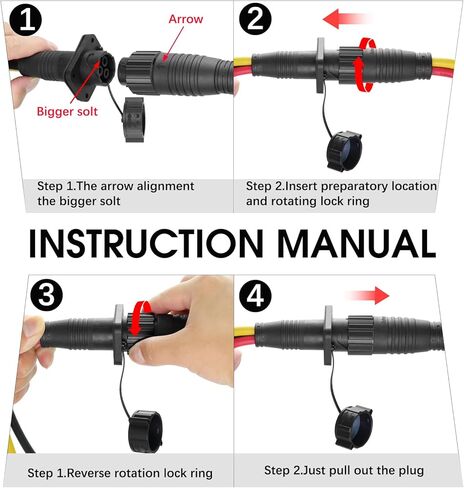 1

Arrow

Bigger solt

Step 1.The arrow alignment the bigger solt

2

Step 2.Insert preparatory location and rotating lock ring

INSTRUCTION MANUAL

3

Step 1.Reverse rotation lock ring

4

Step 2.Just pull out the plug