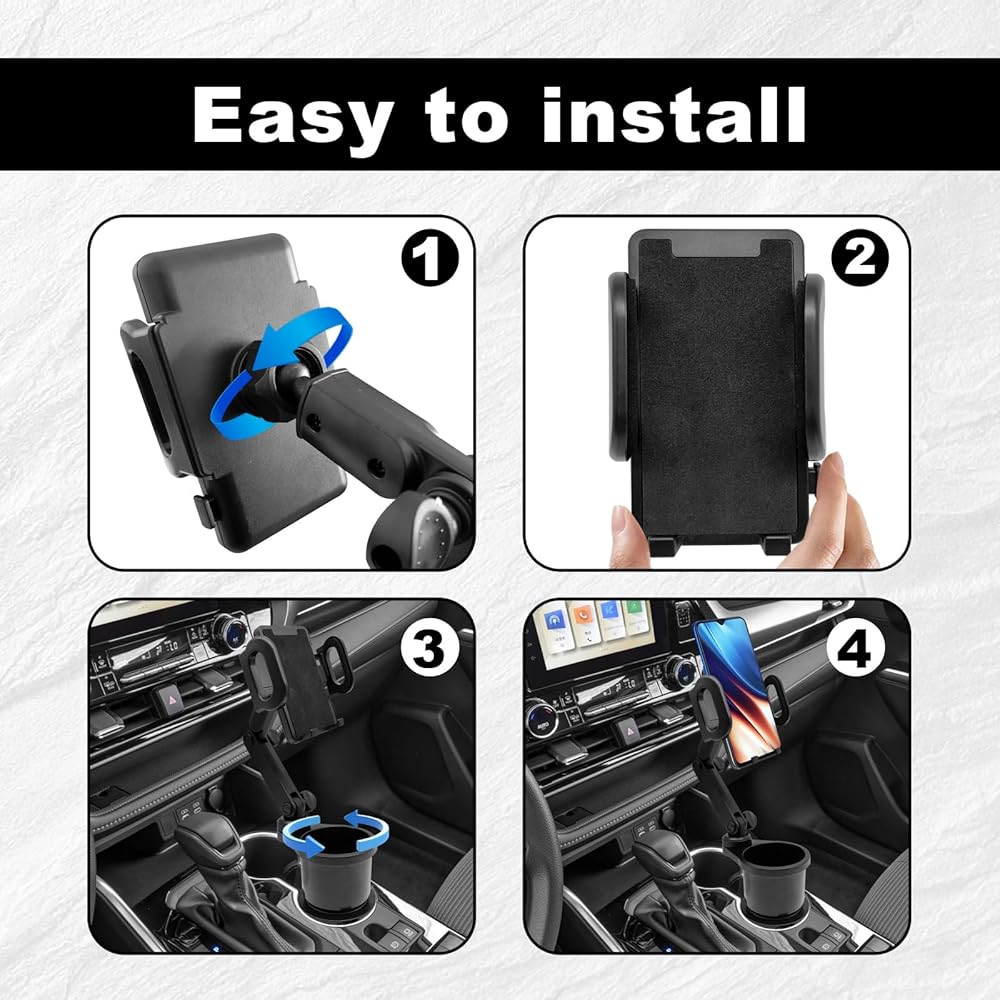 Easy to install

1

2

3

4