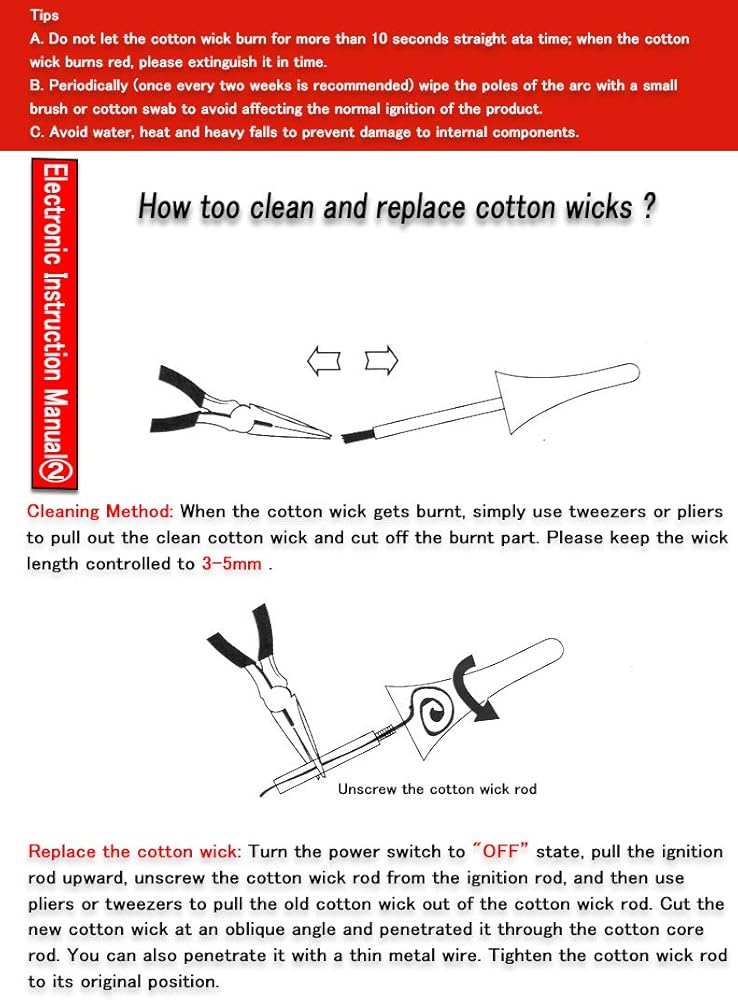 Tips
A. Do not let the cotton wick burn for more than 10 seconds straight ata time; when the cotton wick burns red, please extinguish it in time.
B. Periodically (once every two weeks is recommended) wipe the poles of the arc with a small brush or cotton swab to avoid affecting the normal ignition of the product.
C. Avoid water, heat and heavy falls to prevent damage to internal components.

Electronic Instruction Manual②

How too clean and replace cotton wicks ?

Cleaning Method: When the cotton wick gets burnt, simply use tweezers or pliers to pull out the clean cotton wick and cut off the burnt part. Please keep the wick length controlled to 3-5mm .

Unscrew the cotton wick rod

Replace the cotton wick: Turn the power switch to "OFF" state, pull the ignition rod upward, unscrew the cotton wick rod from the ignition rod, and then use pliers or tweezers to pull the old cotton wick out of the cotton wick rod. Cut the new cotton wick at an oblique angle and penetrated it through the cotton core rod. You can also penetrate it with a thin metal wire. Tighten the cotton wick rod to its original position.