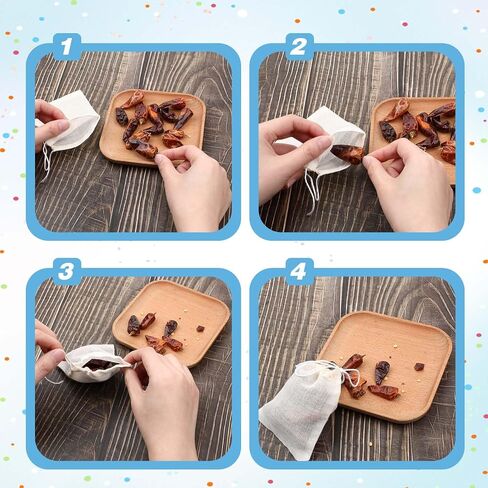 1

2

3

4