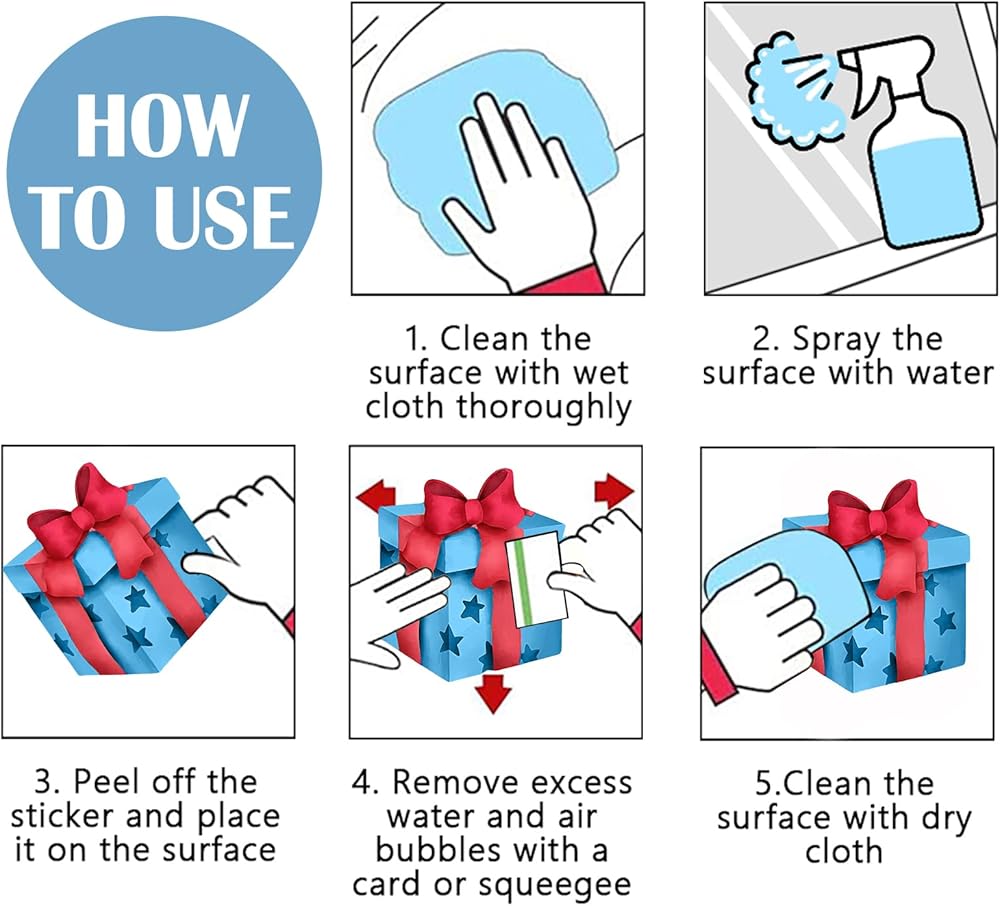 HOW TO USE

1. Clean the surface with wet cloth thoroughly

2. Spray the surface with water

3. Peel off the sticker and place it on the surface

4. Remove excess water and air bubbles with a card or squeegee

5.Clean the surface with dry cloth