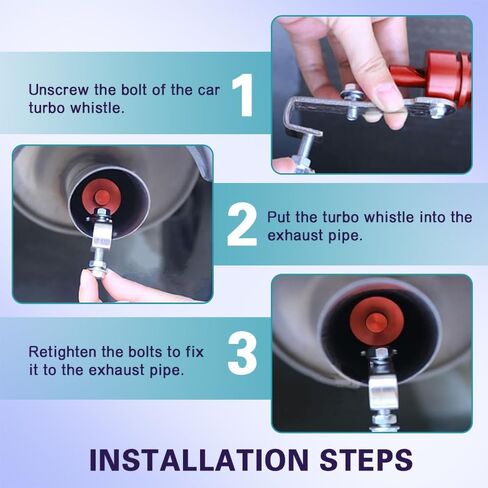 Unscrew the bolt of the car turbo whistle.

1

2

Put the turbo whistle into the exhaust pipe.

Retighten the bolts to fix it to the exhaust pipe.

3

INSTALLATION STEPS