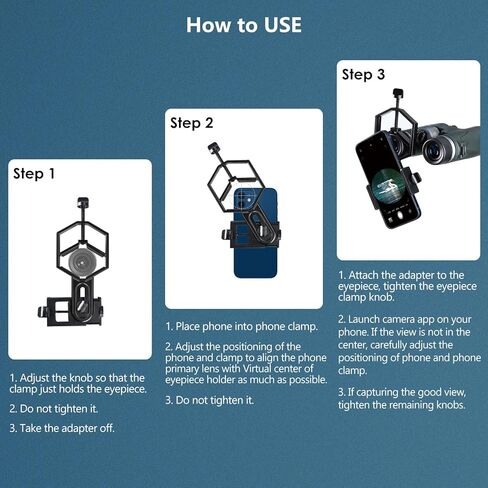 How to USE

Step 1

1. Adjust the knob so that the clamp just holds the eyepiece.

2. Do not tighten it.

3. Take the adapter off.

Step 2

1. Place phone into phone clamp.

2. Adjust the positioning of the phone and clamp to align the phone primary lens with Virtual center of eyepiece holder as much as possible.

3. Do not tighten it.

Step 3

1. Attach the adapter to the eyepiece, tighten the eyepiece clamp knob.

2. Launch camera app on your phone. If the view is not in the center, carefully adjust the positioning of phone and phone clamp.

3. If capturing the good view, tighten the remaining knobs.