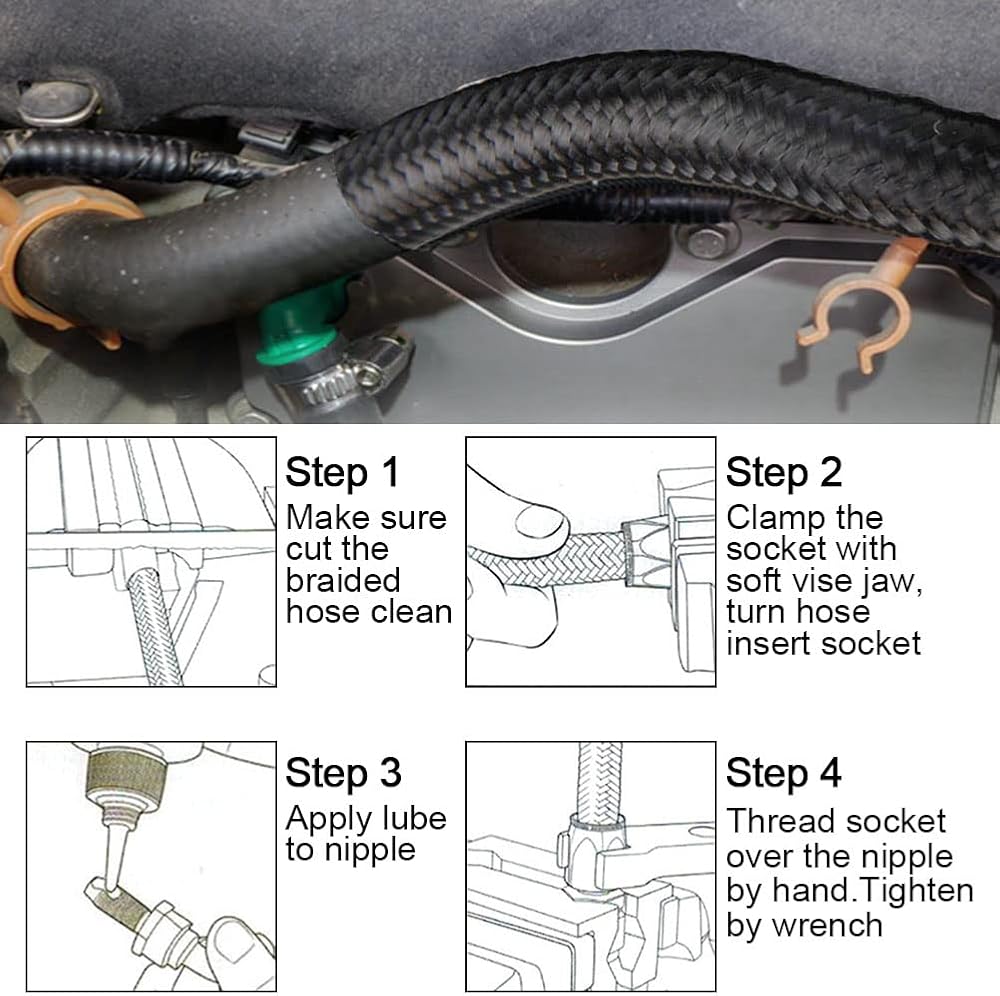 Step 1
Make sure cut the braided hose clean

Step 2
Clamp the socket with soft vise jaw, turn hose insert socket

Step 3
Apply lube to nipple

Step 4
Thread socket over the nipple by hand.Tighten by wrench