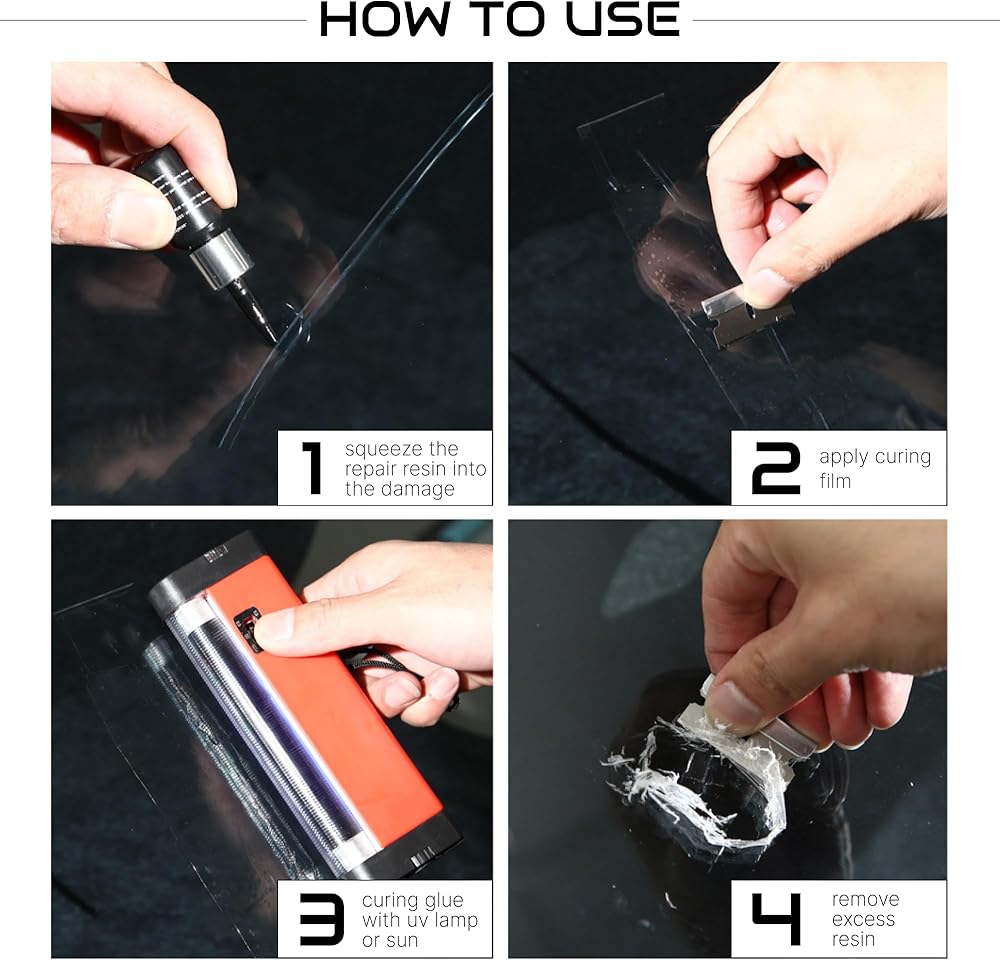 HOW TO USE

1 squeeze the repair resin into the damage

2 apply curing film

3 curing glue with uv lamp or sun

4 remove excess resin