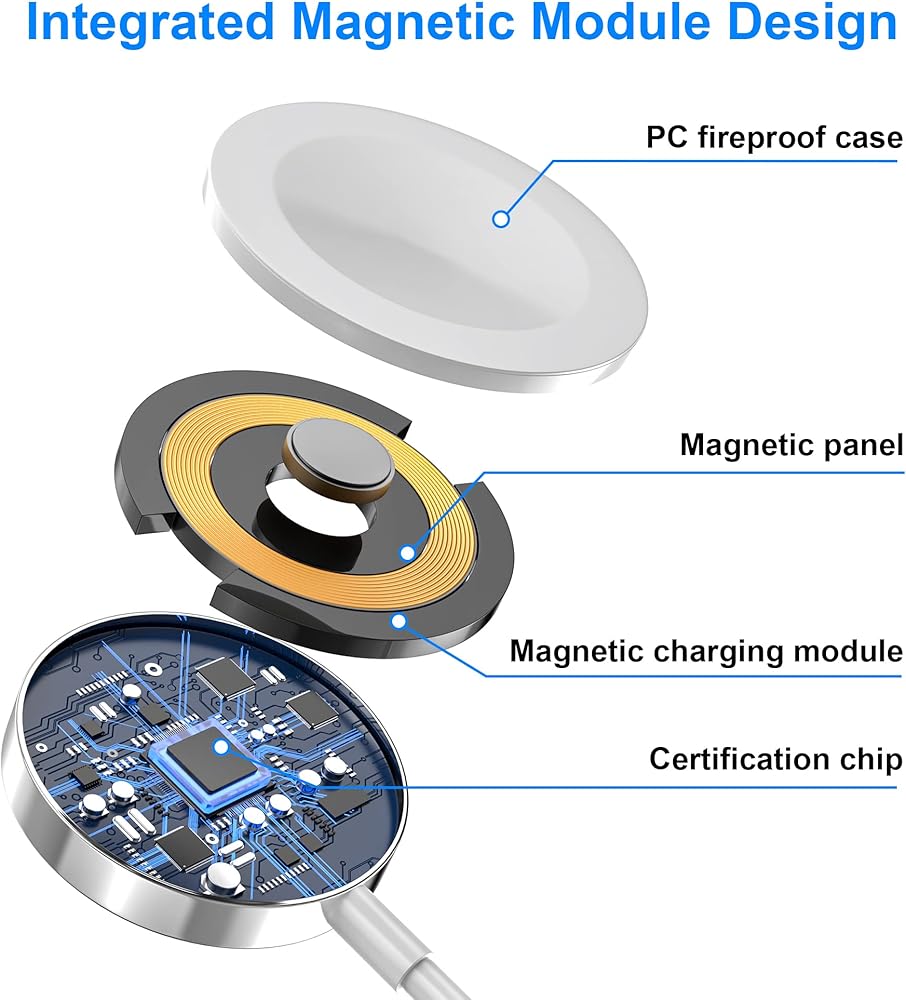 Integrated Magnetic Module Design

PC fireproof case

Magnetic panel

Magnetic charging module

Certification chip