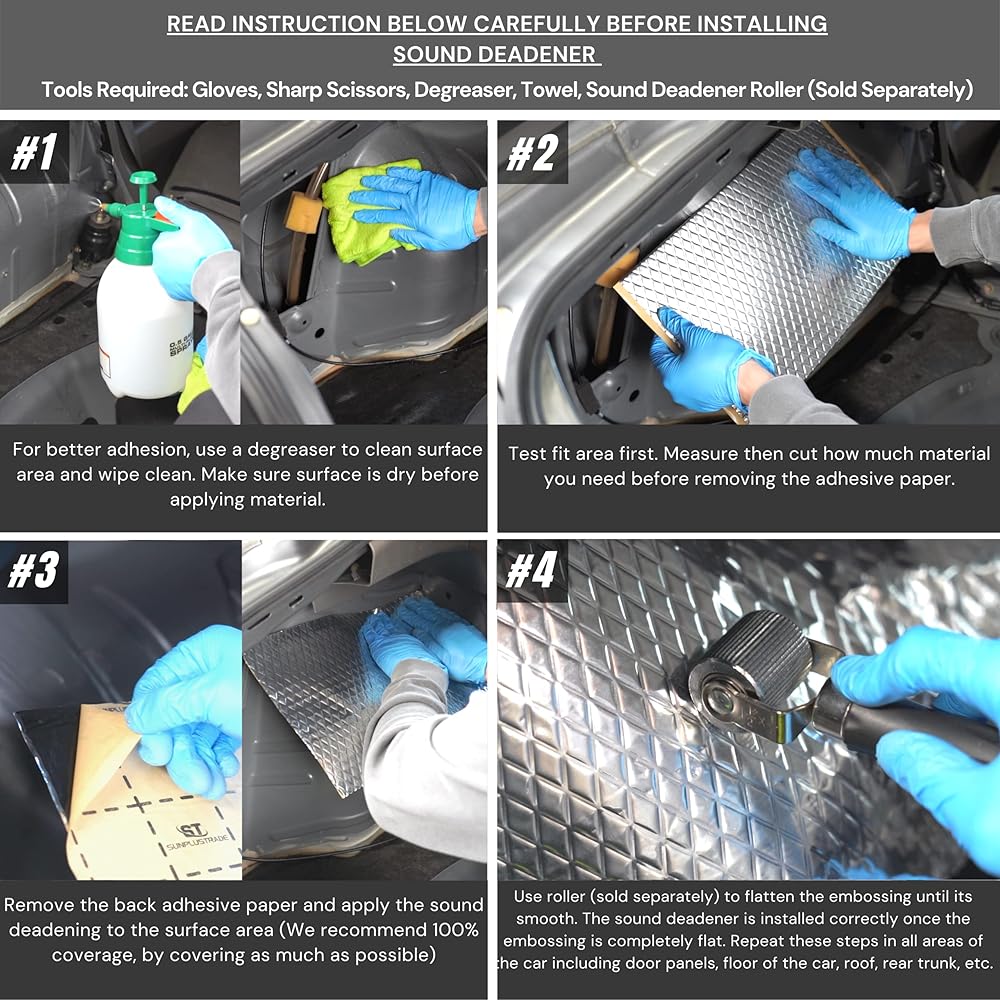 READ INSTRUCTION BELOW CAREFULLY BEFORE INSTALLING SOUND DEADENER

Tools Required: Gloves, Sharp Scissors, Degreaser, Towel, Sound Deadener Roller (Sold Separately)

#1

For better adhesion, use a degreaser to clean surface area and wipe clean. Make sure surface is dry before applying material.

#2

Test fit area first. Measure then cut how much material you need before removing the adhesive paper.

#3

ST
SUNPLUSTRADE

Remove the back adhesive paper and apply the sound deadening to the surface area (We recommend 100% coverage, by covering as much as possible)

#4

Use roller (sold separately) to flatten the embossing until its smooth. The sound deadener is installed correctly once the embossing is completely flat. Repeat these steps in all areas of the car including door panels, floor of the car, roof, rear trunk, etc.