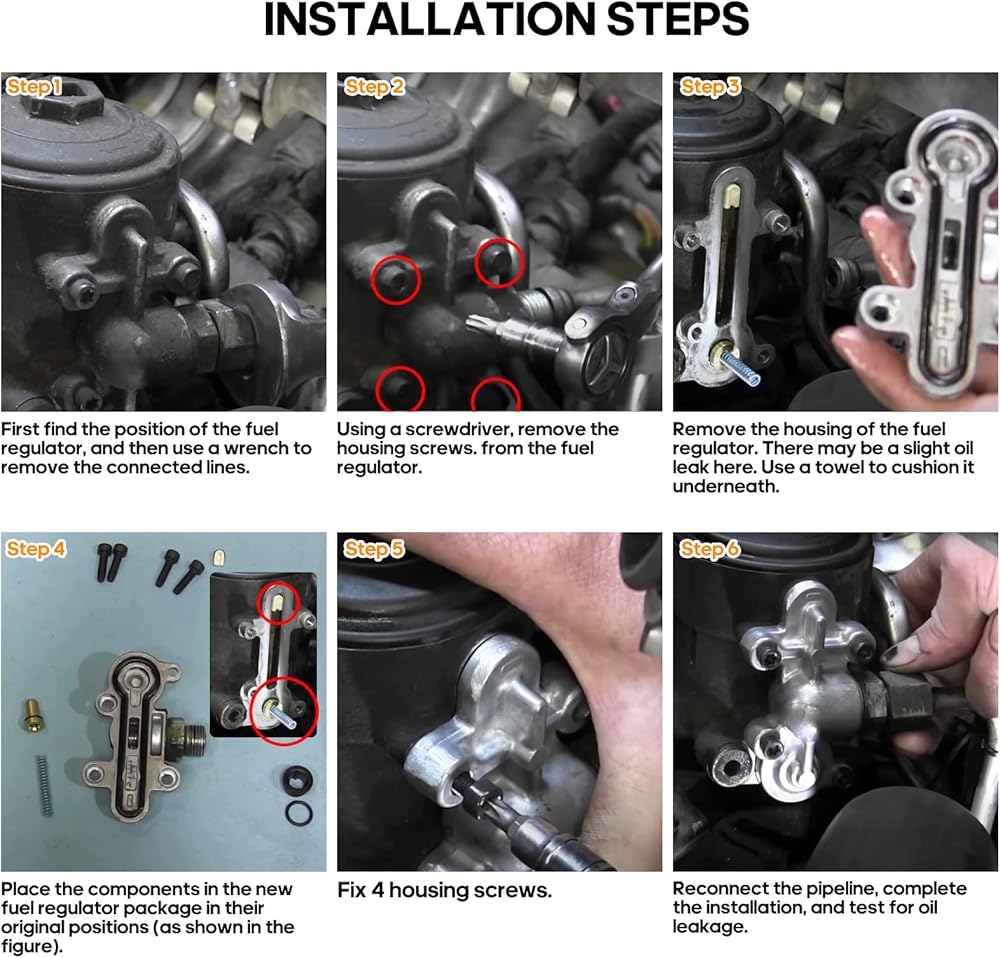 INSTALLATION STEPS

Step 1

First find the position of the fuel regulator, and then use a wrench to remove the connected lines.

Step 2

Using a screwdriver, remove the housing screws. from the fuel regulator.

Step 3

Remove the housing of the fuel regulator. There may be a slight oil leak here. Use a towel to cushion it underneath.

Step 4

Place the components in the new fuel regulator package in their original positions (as shown in the figure).

Step 5

Fix 4 housing screws.

Step 6

Reconnect the pipeline, complete the installation, and test for oil leakage.